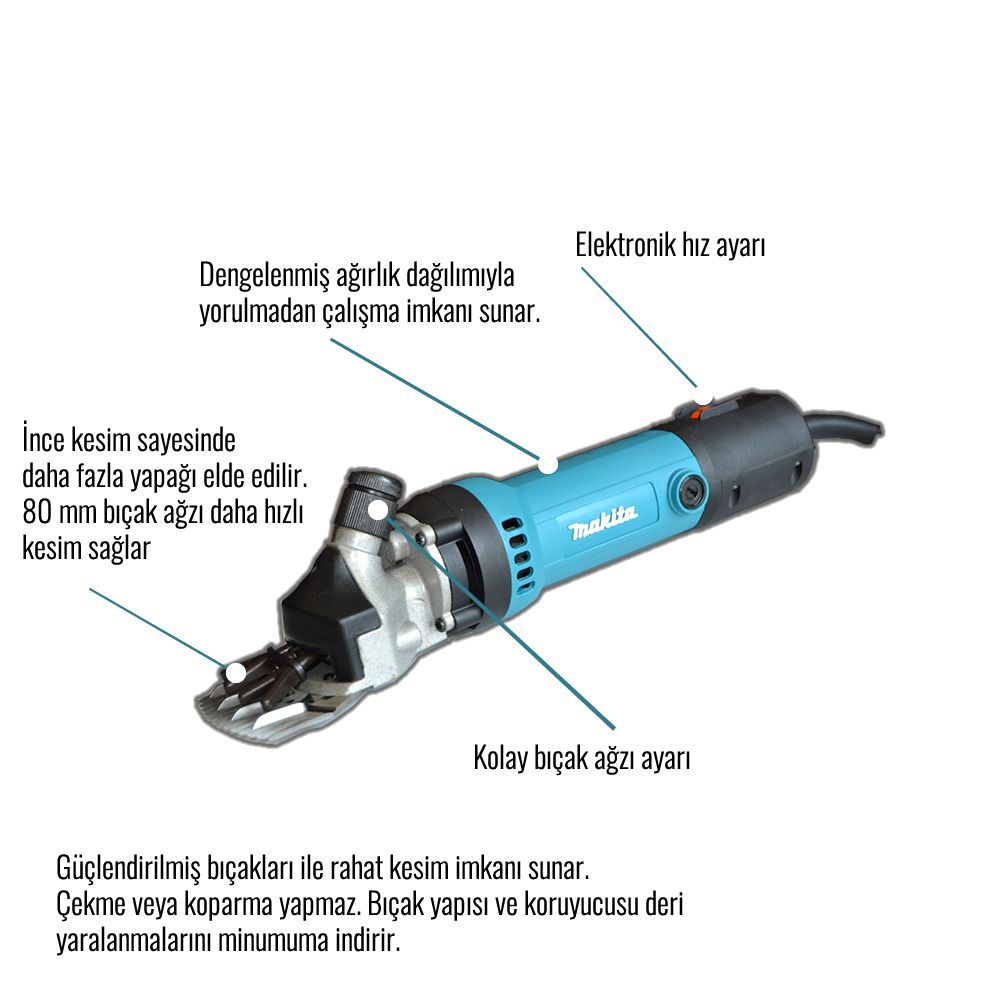 Elektronik hız ayarı

Dengelenmiş ağırlık dağılımıyla yorulmadan çalışma imkanı sunar.

İnce kesim sayesinde daha fazla yapağı elde edilir. 80 mm bıçak ağzı daha hızlı kesim sağlar

makita

Kolay bıçak ağzı ayarı

Güçlendirilmiş bıçakları ile rahat kesim imkanı sunar.
Çekme veya koparma yapmaz. Bıçak yapısı ve koruyucusu deri yaralanmalarını minumuma indirir.